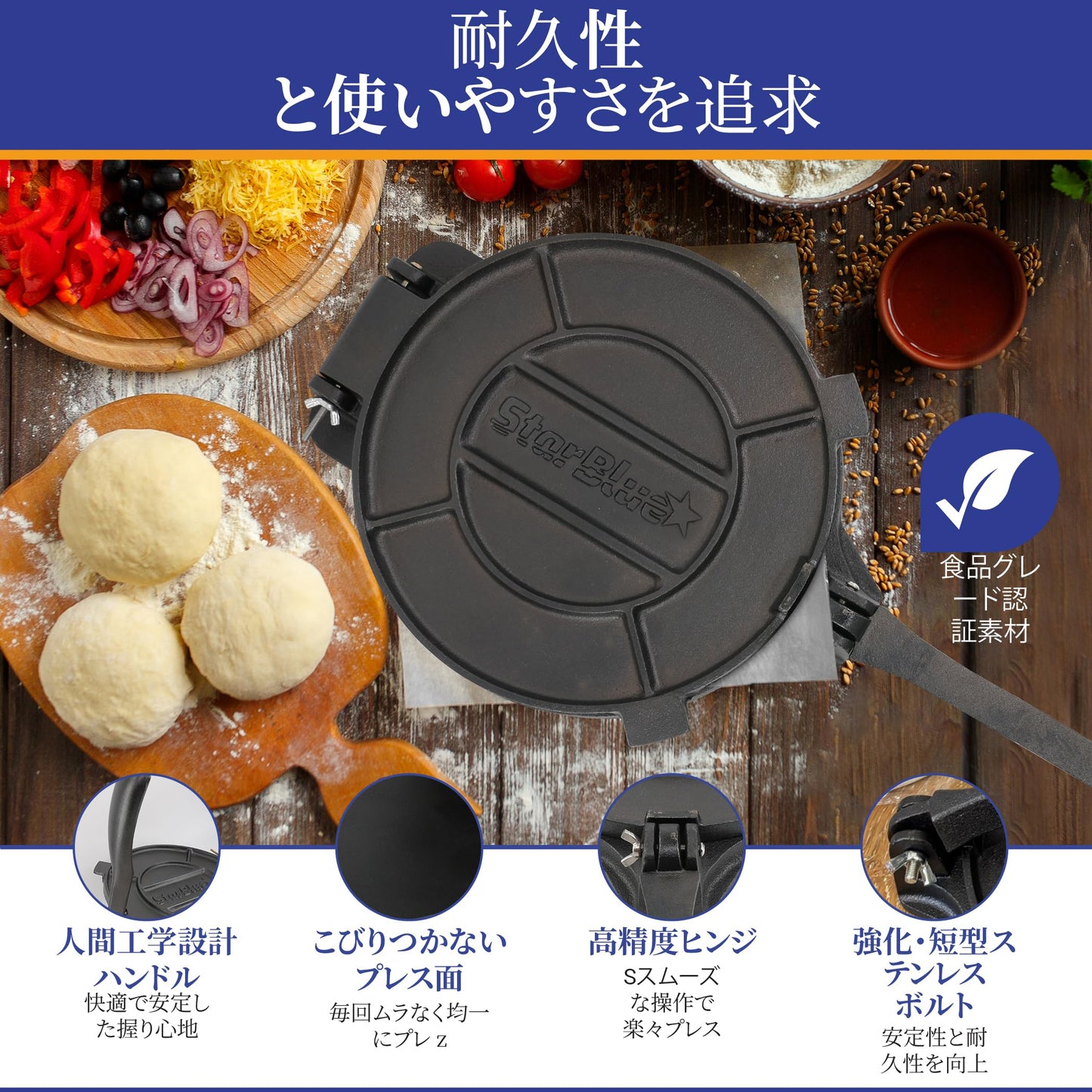 耐久性
と使いやすさを追求

StarBlue

食品グレード認証素材

StarBlue

人間工学設計ハンドル
快適で安定した握り心地

こびりつかないプレス面
毎回ムラなく均一にプレz

高精度ヒンジ
Sスムーズな操作で楽々プレス

強化・短型ステンレスボルト
安定性と耐久性を向上