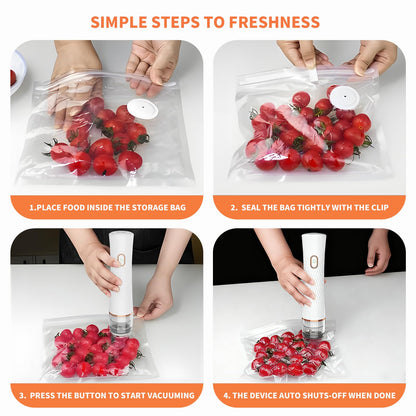 SIMPLE STEPS TO FRESHNESS

1.PLACE FOOD INSIDE THE STORAGE BAG

2. SEAL THE BAG TIGHTLY WITH THE CLIP

3. PRESS THE BUTTON TO START VACUUMING

4. THE DEVICE AUTO SHUTS-OFF WHEN DONE