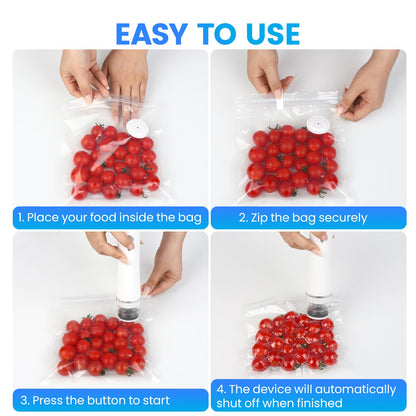 EASY TO USE

1. Place your food inside the bag

2. Zip the bag securely

3. Press the button to start

4. The device will automatically shut off when finished