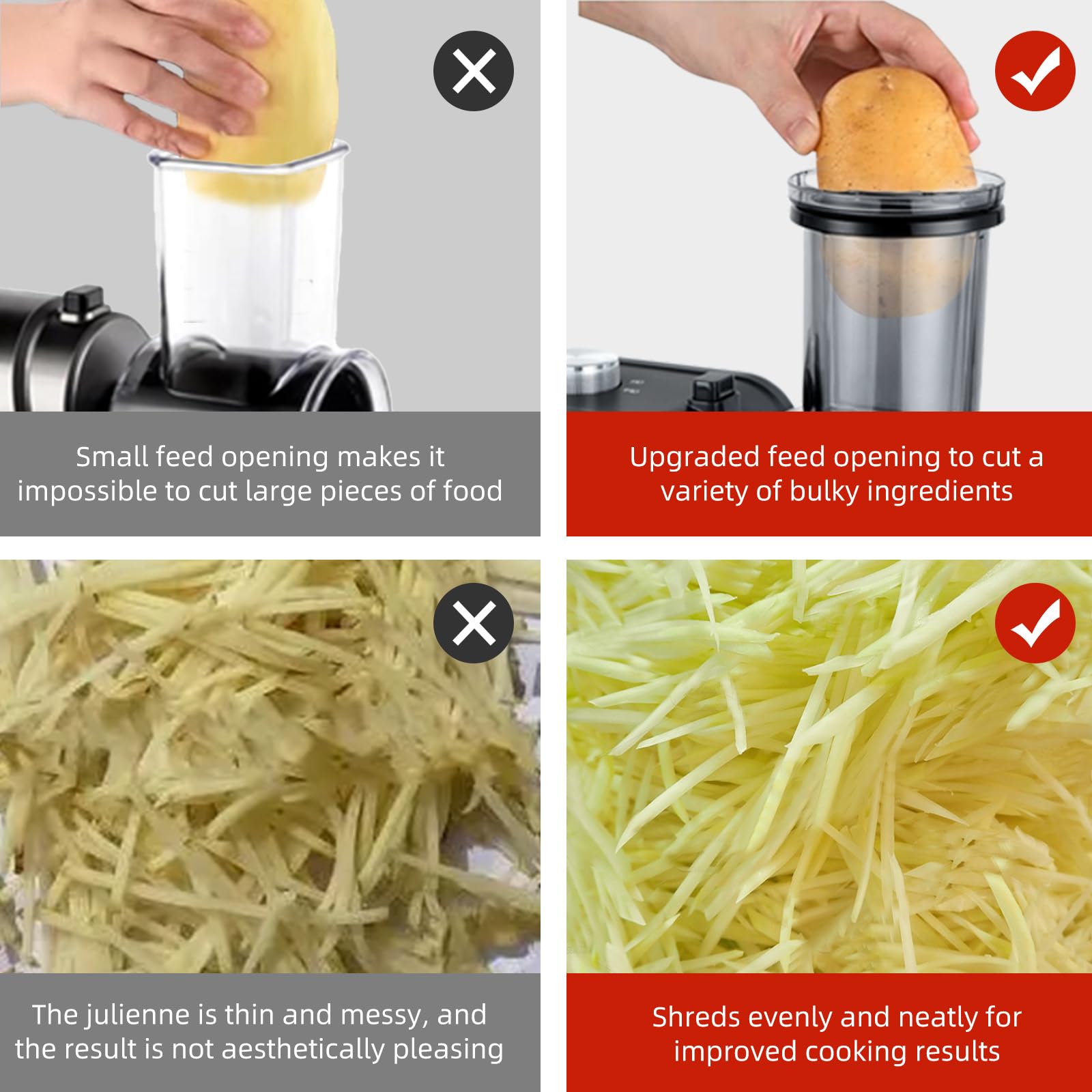 Small feed opening makes it impossible to cut large pieces of food

Upgraded feed opening to cut a variety of bulky ingredients

The julienne is thin and messy, and the result is not aesthetically pleasing

Shreds evenly and neatly for improved cooking results