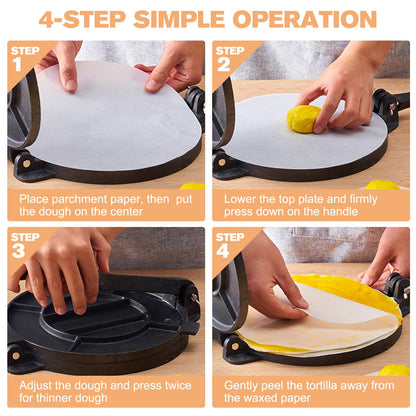 4-STEP SIMPLE OPERATION

STEP 1

Place parchment paper, then put the dough on the center

STEP 2

Lower the top plate and firmly press down on the handle

STEP 3

Adjust the dough and press twice for thinner dough

STEP 4

Gently peel the tortilla away from the waxed paper