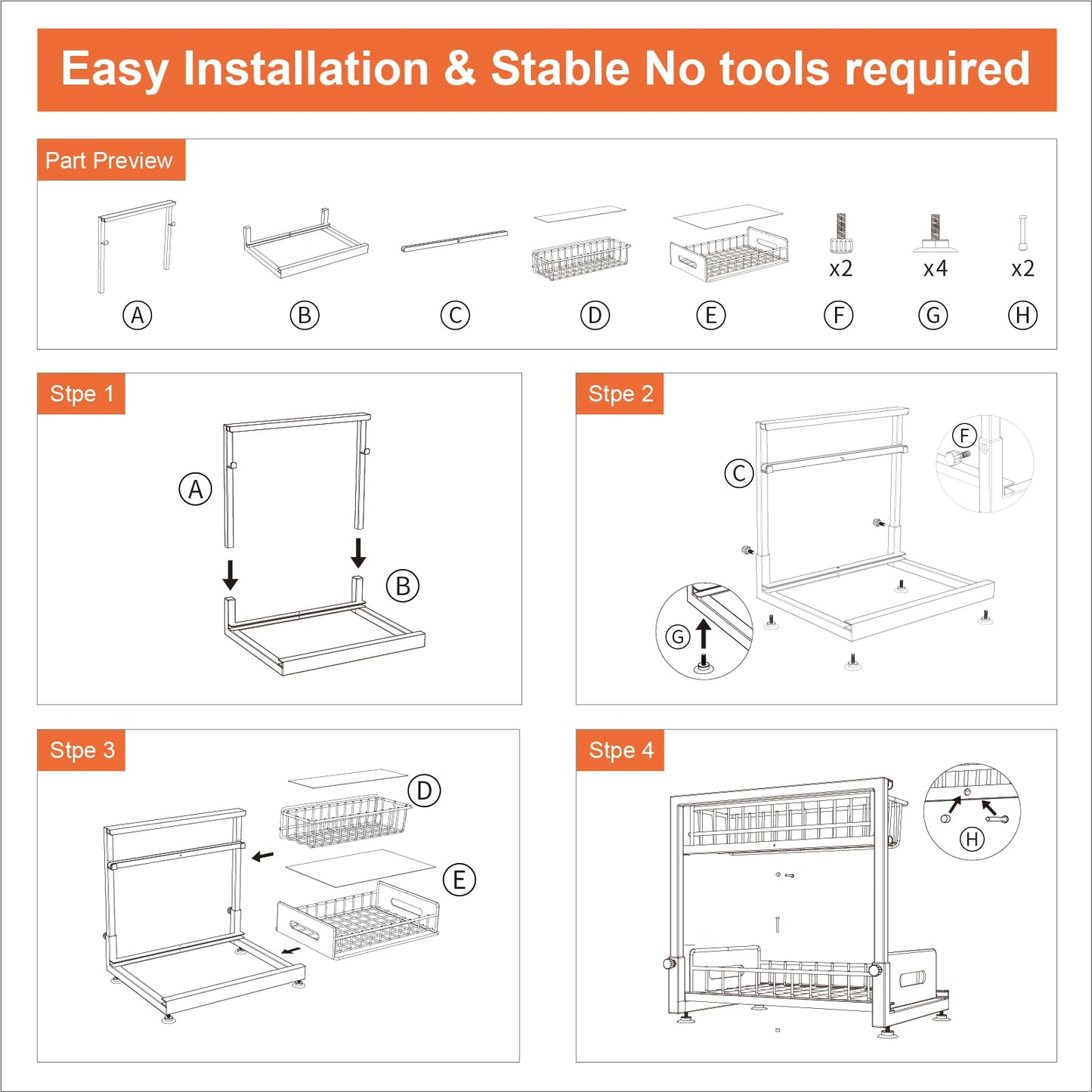 Easy Installation & Stable No tools required

Part Preview

x2 x4 x2

A B C D E F G H

Stpe 1

A

B

Stpe 2

C

F

G

Stpe 3

D

E

Stpe 4

H