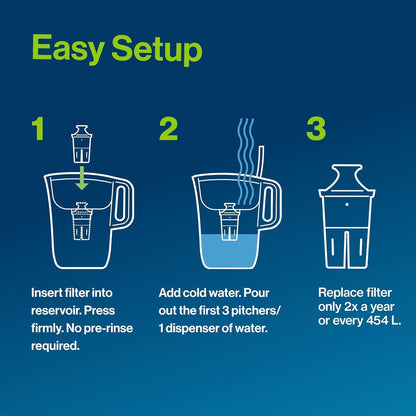 Easy Setup

1

Insert filter into reservoir. Press firmly. No pre-rinse required.

2

Add cold water. Pour out the first 3 pitchers/ 1 dispenser of water.

3

Replace filter only 2x a year or every 454 L.