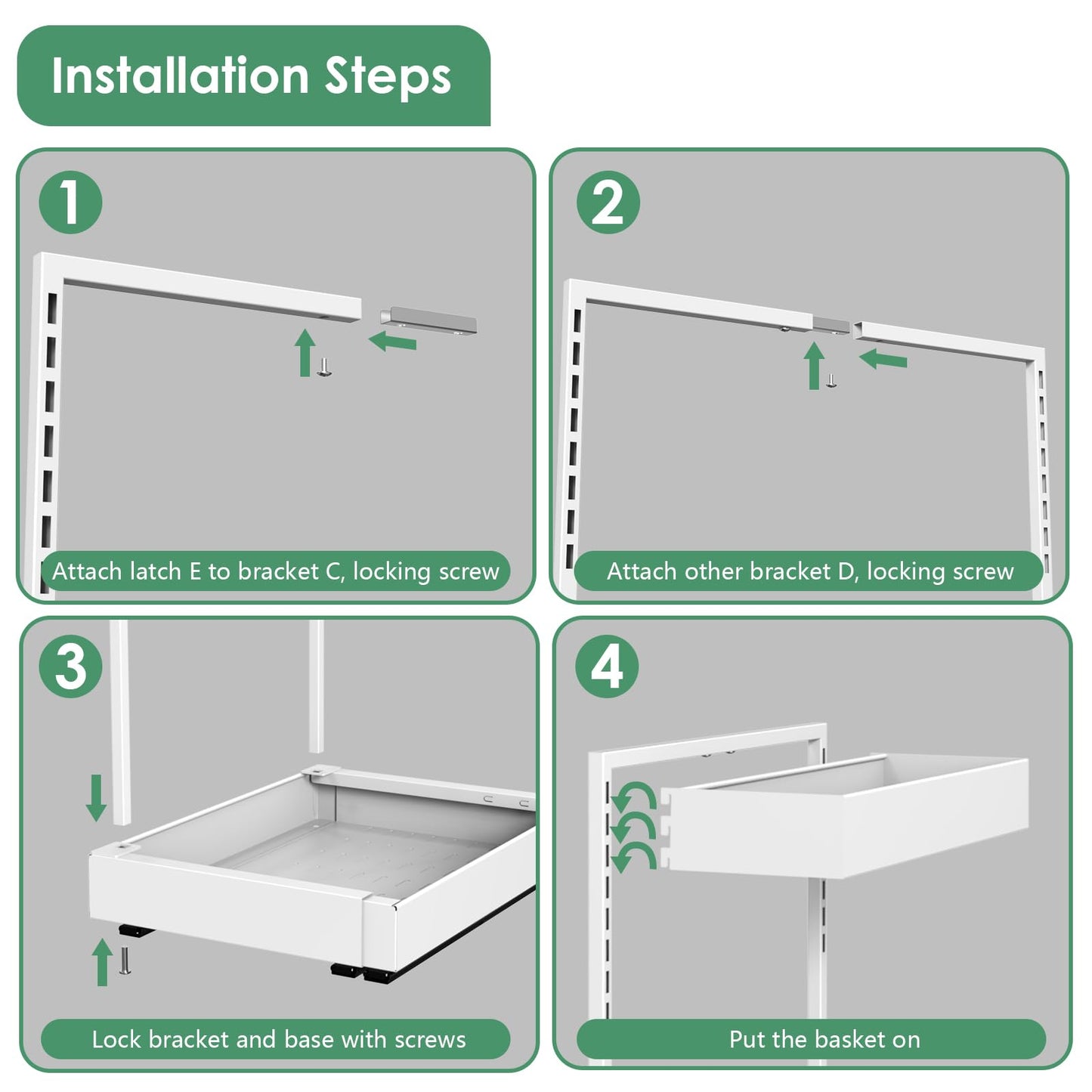 Installation Steps

1

Attach latch E to bracket C, locking screw

2

Attach other bracket D, locking screw

3

Lock bracket and base with screws

4

Put the basket on